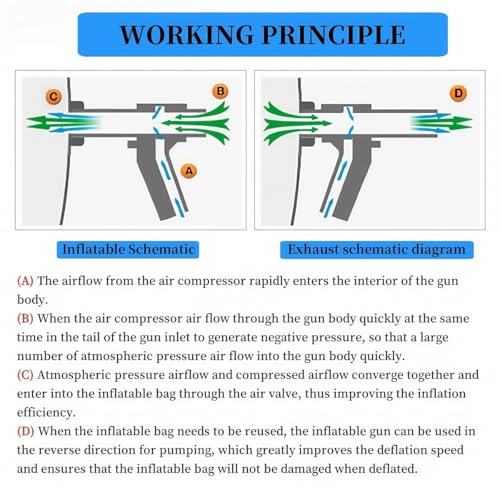 WORKING PRINCIPLE

C

B

A

D

Inflatable Schematic

Exhaust schematic diagram

(A) The airflow from the air compressor rapidly enters the interior of the gun body.
(B) When the air compressor air flow through the gun body quickly at the same time in the tail of the gun inlet to generate negative pressure, so that a large number of atmospheric pressure air flow into the gun body quickly.
(C) Atmospheric pressure airflow and compressed airflow converge together and enter into the inflatable bag through the air valve, thus improving the inflation efficiency.
(D) When the inflatable bag needs to be reused, the inflatable gun can be used in the reverse direction for pumping, which greatly improves the deflation speed and ensures that the inflatable bag will not be damaged when deflated.