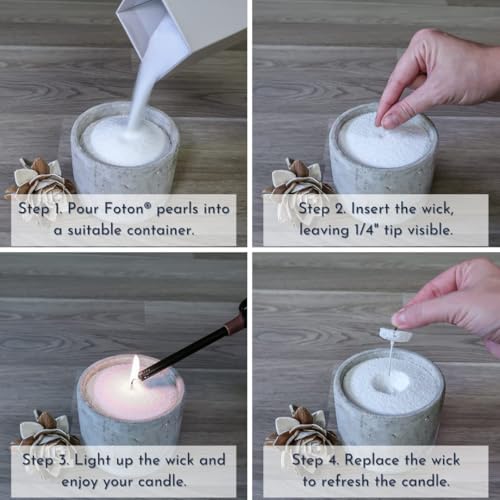 Step 1. Pour Foton® pearls into a suitable container.

Step 2. Insert the wick, leaving 1/4" tip visible.

Step 3. Light up the wick and enjoy your candle.

Step 4. Replace the wick to refresh the candle.