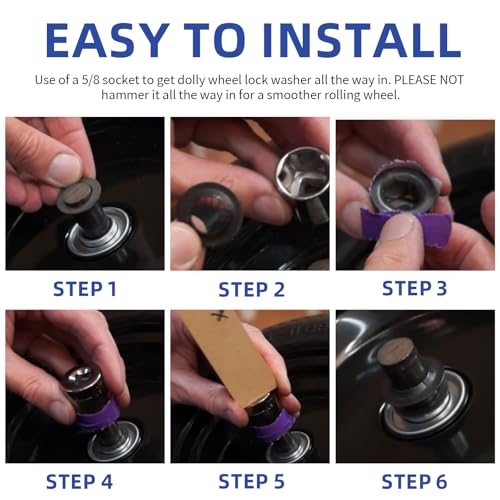 EASY TO INSTALL

Use of a 5/8 socket to get dolly wheel lock washer all the way in. PLEASE NOT hammer it all the way in for a smoother rolling wheel.

STEP 1

STEP 2

STEP 3

STEP 4

STEP 5

STEP 6