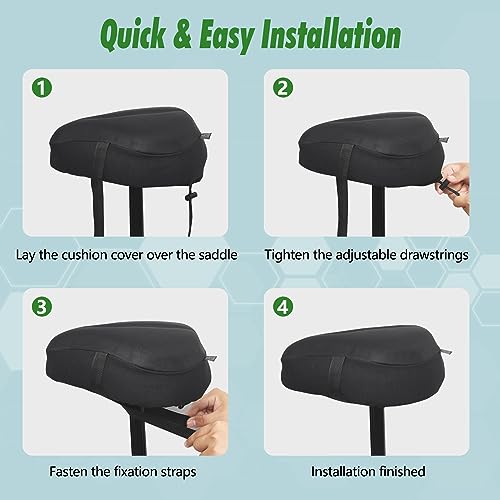 Quick & Easy Installation

1

Lay the cushion cover over the saddle

2

Tighten the adjustable drawstrings

3

Fasten the fixation straps

4

Installation finished