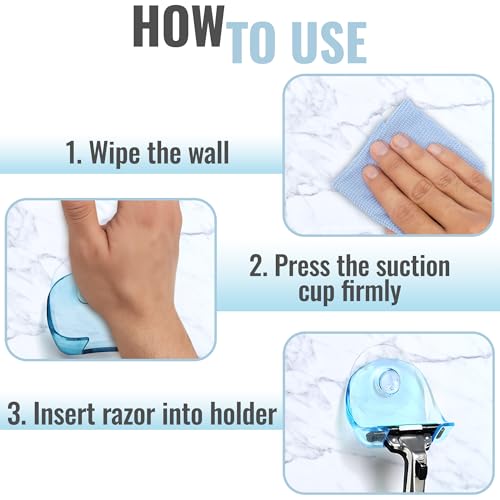 HOW TO USE

1. Wipe the wall

2. Press the suction cup firmly

3. Insert razor into holder