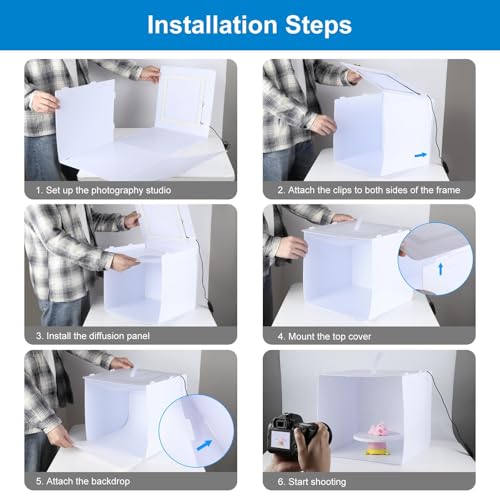 Installation Steps

1. Set up the photography studio

2. Attach the clips to both sides of the frame

3. Install the diffusion panel

4. Mount the top cover

5. Attach the backdrop

6. Start shooting