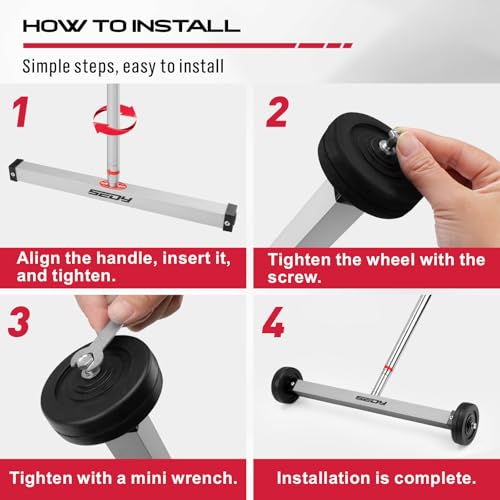 HOW TO INSTALL

Simple steps, easy to install

1

SEDY

Align the handle, insert it, and tighten.

2

Tighten the wheel with the screw.

3

Tighten with a mini wrench.

4

SEDY

Installation is complete.