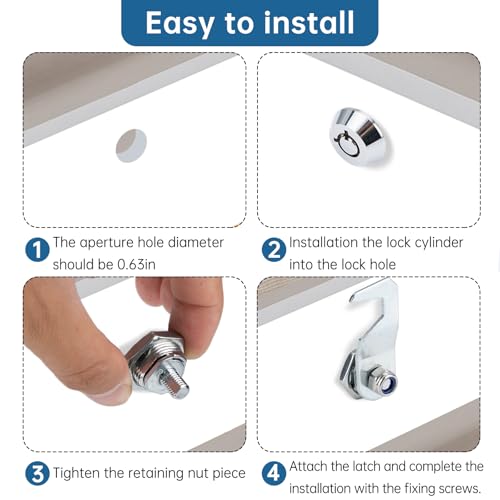 Easy to install

1 The aperture hole diameter should be 0.63in

2 Installation the lock cylinder into the lock hole

3 Tighten the retaining nut piece

4 Attach the latch and complete the installation with the fixing screws.