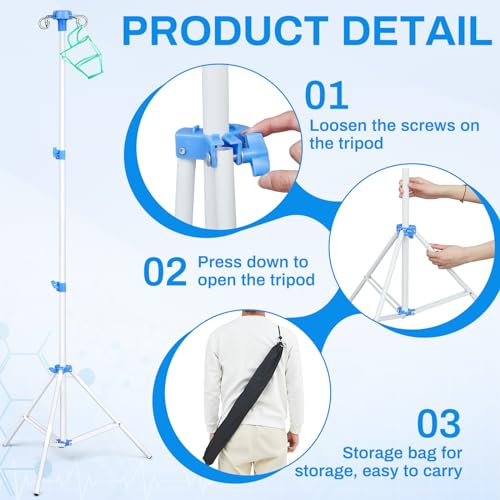 PRODUCT DETAIL

01
Loosen the screws on the tripod

02 Press down to open the tripod

03
Storage bag for storage, easy to carry