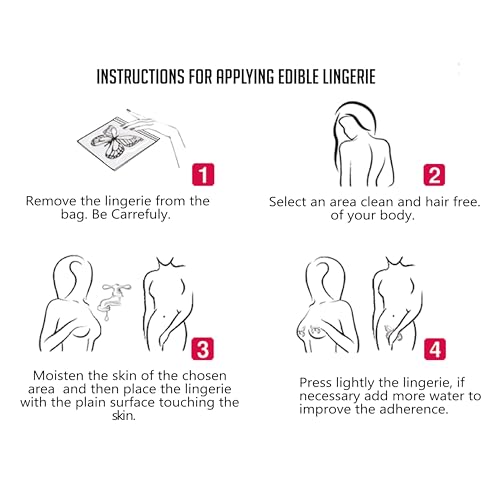 INSTRUCTIONS FOR APPLYING EDIBLE LINGERIE

1

Remove the lingerie from the bag. Be Carrefuly.

2

Select an area clean and hair free. of your body.

3

Moisten the skin of the chosen area and then place the lingerie with the plain surface touching the skin.

4

Press lightly the lingerie, if necessary add more water to improve the adherence.