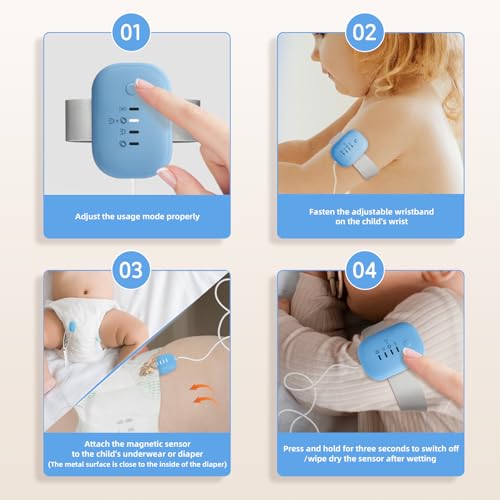 01

Adjust the usage mode properly

02

Fasten the adjustable wristband on the child's wrist

03

Attach the magnetic sensor to the child's underwear or diaper
(The metal surface is close to the inside of the diaper)

04

Press and hold for three seconds to switch off /wipe dry the sensor after wetting