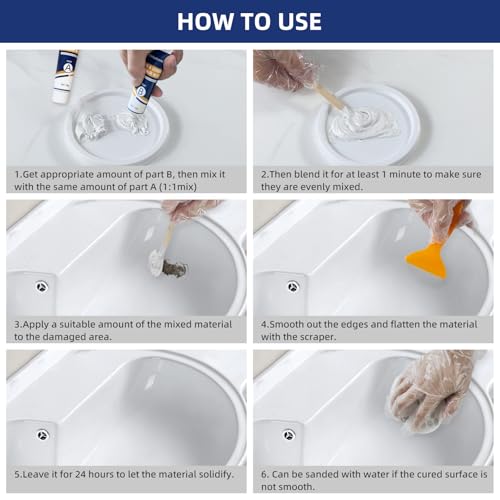 HOW TO USE

A

B

1.Get appropriate amount of part B, then mix it with the same amount of part A (1:1mix)

2.Then blend it for at least 1 minute to make sure they are evenly mixed.

3.Apply a suitable amount of the mixed material to the damaged area.

4.Smooth out the edges and flatten the material with the scraper.

5.Leave it for 24 hours to let the material solidify.

6. Can be sanded with water if the cured surface is not smooth.