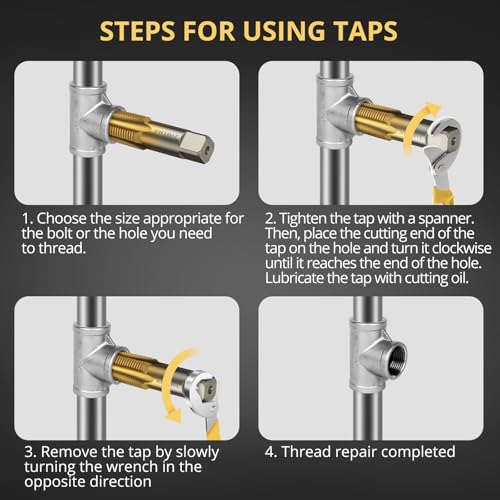 STEPS FOR USING TAPS

1. Choose the size appropriate for the bolt or the hole you need to thread.

2. Tighten the tap with a spanner. Then, place the cutting end of the tap on the hole and turn it clockwise until it reaches the end of the hole. Lubricate the tap with cutting oil.

3. Remove the tap by slowly turning the wrench in the opposite direction

4. Thread repair completed