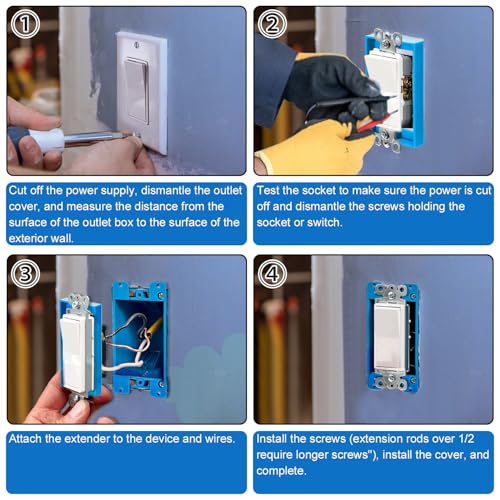 ①

Cut off the power supply, dismantle the outlet cover, and measure the distance from the surface of the outlet box to the surface of the exterior wall.

②

Test the socket to make sure the power is cut off and dismantle the screws holding the socket or switch.

③

Attach the extender to the device and wires.

④

Install the screws (extension rods over 1/2 require longer screws"), install the cover, and complete.