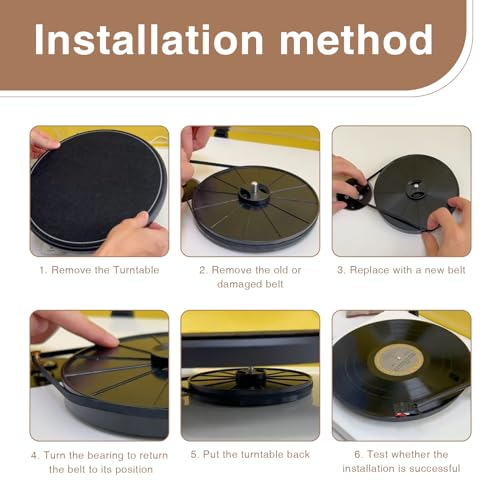 Installation method

1. Remove the Turntable

2. Remove the old or damaged belt

3. Replace with a new belt

4. Turn the bearing to return the belt to its position

5. Put the turntable back

6. Test whether the installation is successful