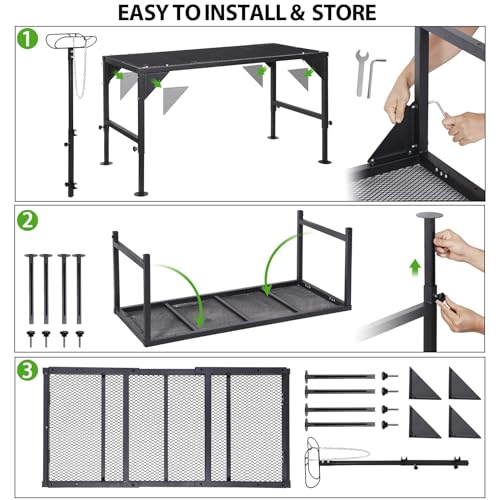 EASY TO INSTALL & STORE

1

2

3