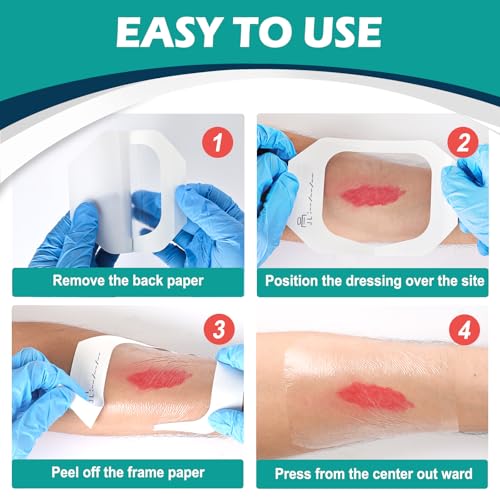 EASY TO USE

1

Remove the back paper

2

Position the dressing over the site

3

Peel off the frame paper

4

Press from the center out ward