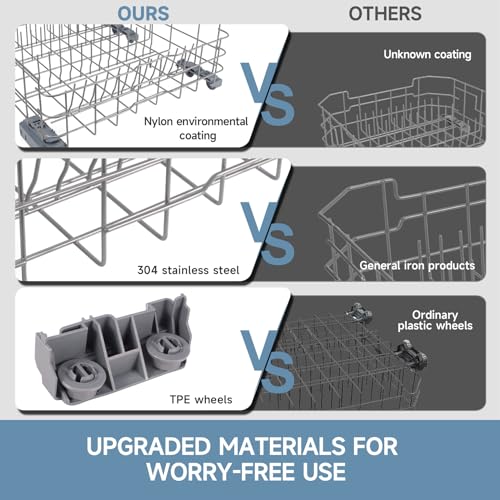 OURS

OTHERS

Nylon environmental coating

VS

Unknown coating

304 stainless steel

VS

General iron products

TPE wheels

VS

Ordinary plastic wheels

UPGRADED MATERIALS FOR WORRY-FREE USE