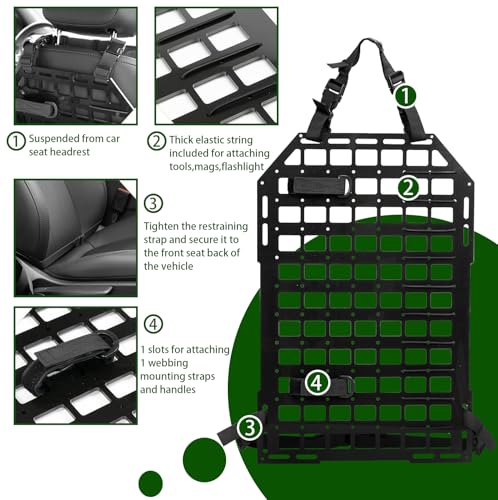 1 Suspended from car seat headrest

2 Thick elastic string included for attaching tools,mags,flashlight

3

Tighten the restraining strap and secure it to the front seat back of the vehicle

4

1 slots for attaching 1 webbing mounting straps and handles

1

2

4

3