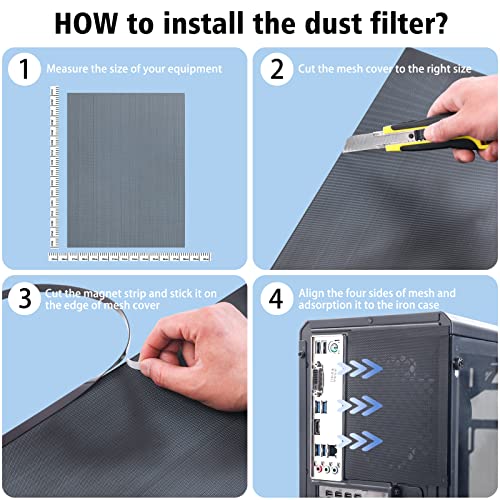 HOW to install the dust filter?

1 Measure the size of your equipment

2 Cut the mesh cover to the right size

3 Cut the magnet strip and stick it on the edge of mesh cover

4 Align the four sides of mesh and adsorption it to the iron case