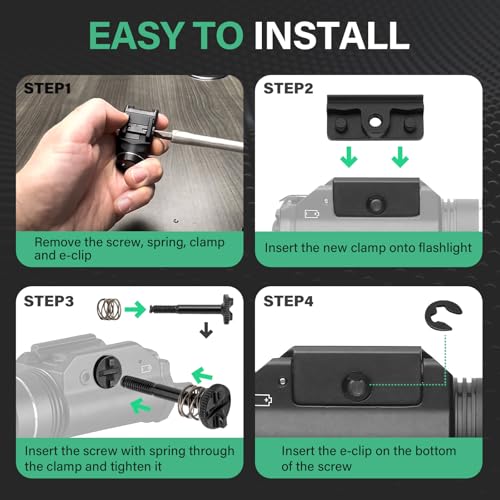 EASY TO INSTALL

STEP1

Remove the screw, spring, clamp and e-clip

STEP2

Insert the new clamp onto flashlight

STEP3

Insert the screw with spring through the clamp and tighten it

STEP4

Insert the e-clip on the bottom of the screw