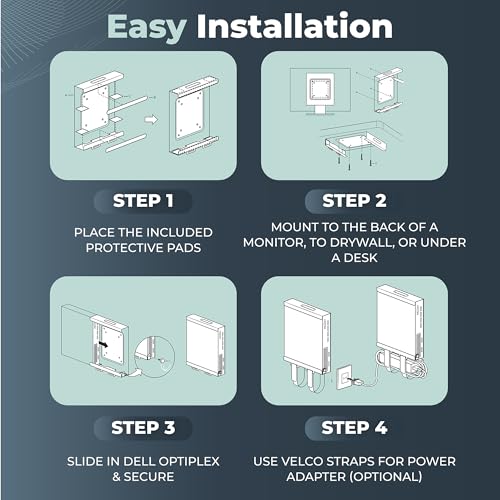 Easy Installation

STEP 1

PLACE THE INCLUDED PROTECTIVE PADS

STEP 2

MOUNT TO THE BACK OF A MONITOR, TO DRYWALL, OR UNDER A DESK

STEP 3

SLIDE IN DELL OPTIPLEX & SECURE

STEP 4

USE VELCO STRAPS FOR POWER ADAPTER (OPTIONAL)