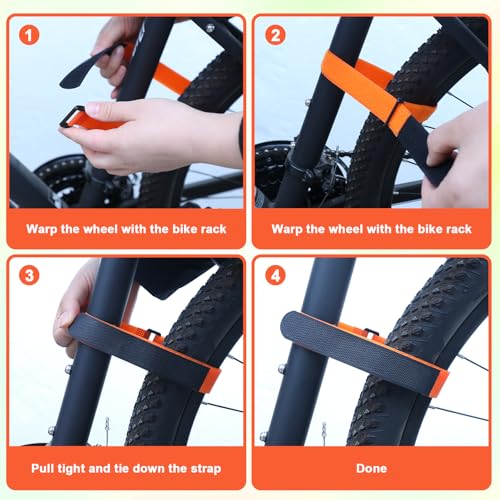 1

Warp the wheel with the bike rack

2

Warp the wheel with the bike rack

3

Pull tight and tie down the strap

4

Done