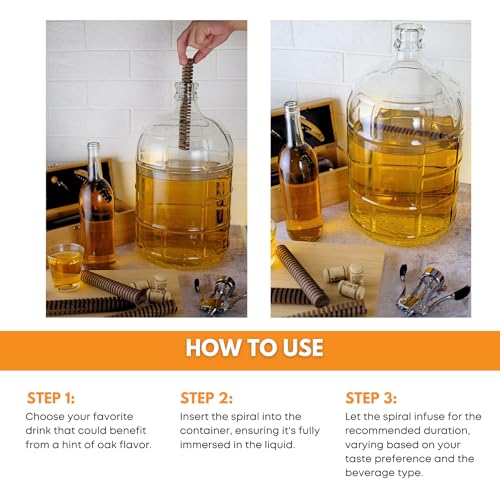 HOW TO USE

STEP 1:
Choose your favorite drink that could benefit from a hint of oak flavor.

STEP 2:
Insert the spiral into the container, ensuring it's fully immersed in the liquid.

STEP 3:
Let the spiral infuse for the recommended duration, varying based on your taste preference and the beverage type.