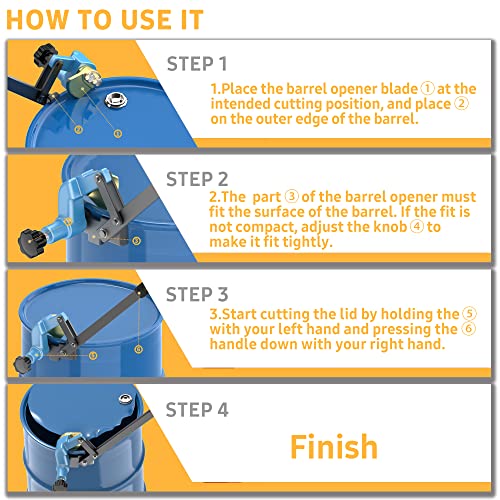 HOW TO USE IT

②
①
STEP 1
1.Place the barrel opener blade ① at the intended cutting position, and place ② on the outer edge of the barrel.

④
③
STEP 2
2.The part ③ of the barrel opener must fit the surface of the barrel. If the fit is not compact, adjust the knob ④ to make it fit tightly.

⑤
⑥
STEP 3
3.Start cutting the lid by holding the ⑤ with your left hand and pressing the ⑥ handle down with your right hand.

STEP 4
Finish