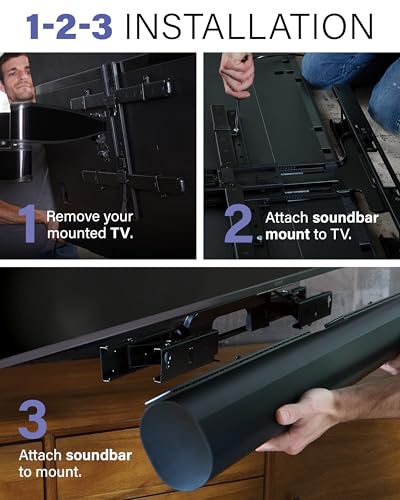 1-2-3 INSTALLATION

1 Remove your mounted TV.

2 Attach soundbar mount to TV.

3 Attach soundbar to mount.