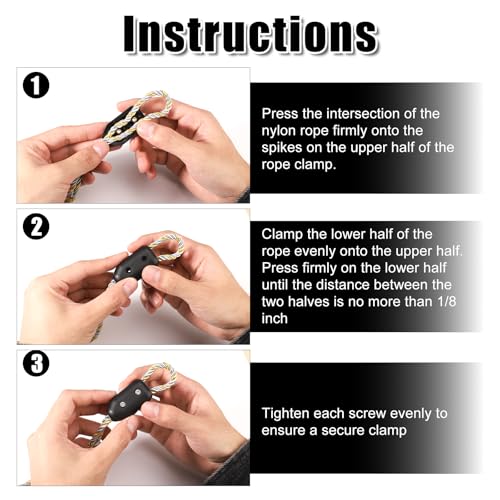 Instructions

1

Press the intersection of the nylon rope firmly onto the spikes on the upper half of the rope clamp.

2

Clamp the lower half of the rope evenly onto the upper half. Press firmly on the lower half until the distance between the two halves is no more than 1/8 inch

3

Tighten each screw evenly to ensure a secure clamp