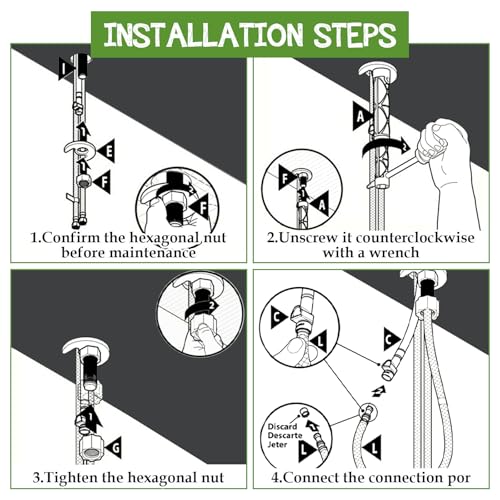 INSTALLATION STEPS

I
1
E
1
F
2
F

1.Confirm the hexagonal nut before maintenance

A
2
F
1
A

2.Unscrew it counterclockwise with a wrench

2
1
G

3.Tighten the hexagonal nut

C
L
C
Discard
Descarte
Jeter
L
L

4.Connect the connection por