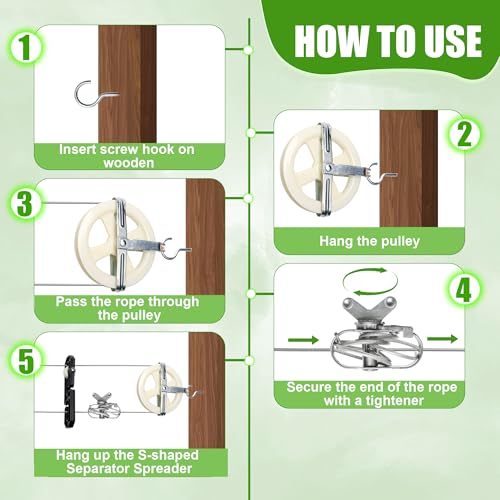 HOW TO USE

1

Insert screw hook on wooden

2

Hang the pulley

3

Pass the rope through the pulley

4

Secure the end of the rope with a tightener

5

Hang up the S-shaped Separator Spreader