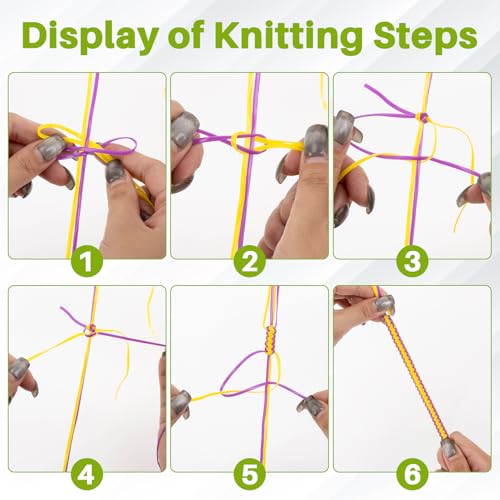 Display of Knitting Steps

1

2

3

4

5

6