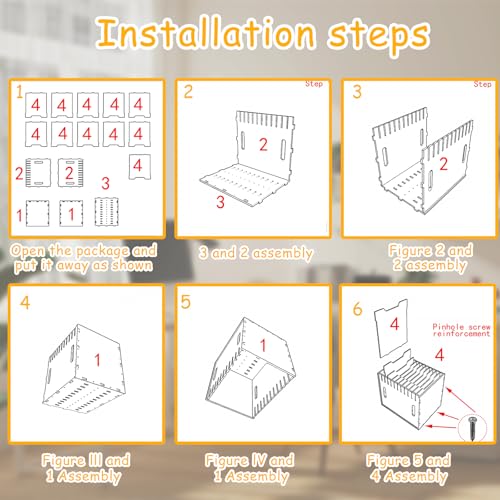 Installation steps

1
4 4 4 4 4
4 4 4 4 4
2 2 4
3
1 1

Open the package and put it away as shown

2
Step
2
3

3 and 2 assembly

3
Step
2

Figure 2 and 2 assembly

4
1

Figure III and 1 Assembly

5
1

Figure IV and 1 Assembly

6
4
Pinhole screw reinforcement
4

Figure 5 and 4 Assembly