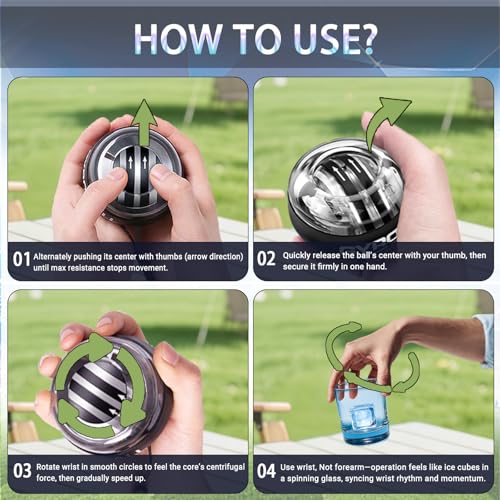 HOW TO USE?

01 Alternately pushing its center with thumbs (arrow direction) until max resistance stops movement.

02 Quickly release the ball's center with your thumb, then secure it firmly in one hand.

03 Rotate wrist in smooth circles to feel the core's centrifugal force, then gradually speed up.

04 Use wrist, Not forearm—operation feels like ice cubes in a spinning glass, syncing wrist rhythm and momentum.