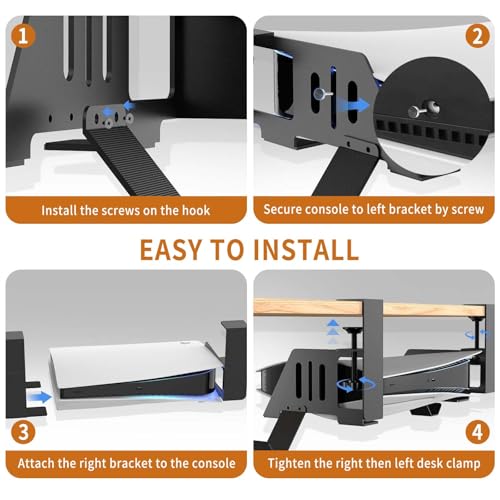 1

Install the screws on the hook

2

Secure console to left bracket by screw

EASY TO INSTALL

3

Attach the right bracket to the console

4

Tighten the right then left desk clamp