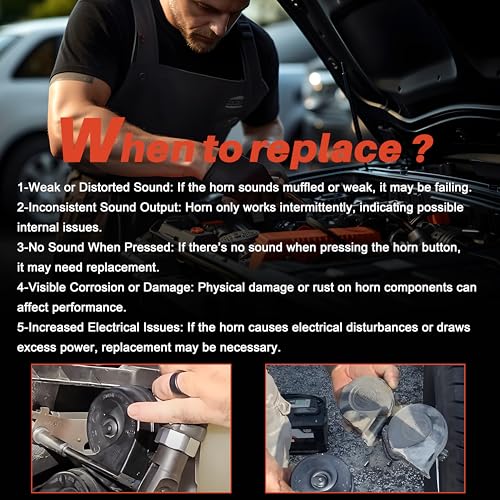 When to replace ?

1-Weak or Distorted Sound: If the horn sounds muffled or weak, it may be failing.
2-Inconsistent Sound Output: Horn only works intermittently, indicating possible internal issues.
3-No Sound When Pressed: If there's no sound when pressing the horn button, it may need replacement.
4-Visible Corrosion or Damage: Physical damage or rust on horn components can affect performance.
5-Increased Electrical Issues: If the horn causes electrical disturbances or draws excess power, replacement may be necessary.