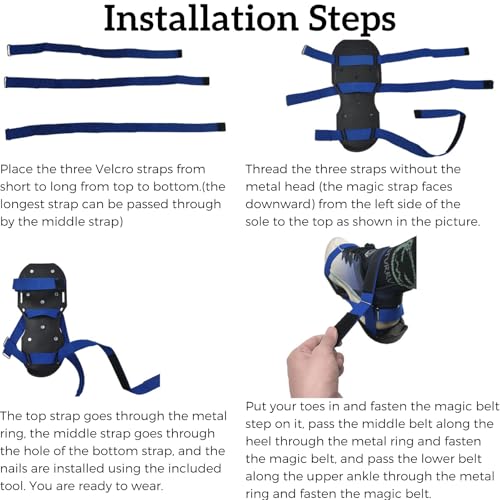 Installation Steps

Place the three Velcro straps from short to long from top to bottom.(the longest strap can be passed through by the middle strap)

Thread the three straps without the metal head (the magic strap faces downward) from the left side of the sole to the top as shown in the picture.

The top strap goes through the metal ring, the middle strap goes through the hole of the bottom strap, and the nails are installed using the included tool. You are ready to wear.

Put your toes in and fasten the magic belt step on it, pass the middle belt along the heel through the metal ring and fasten the magic belt, and pass the lower belt along the upper ankle through the metal ring and fasten the magic belt.