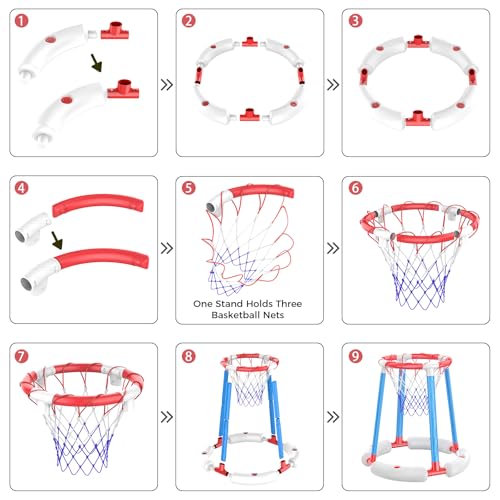 1

2

3

4

5

One Stand Holds Three Basketball Nets

6

7

8

9