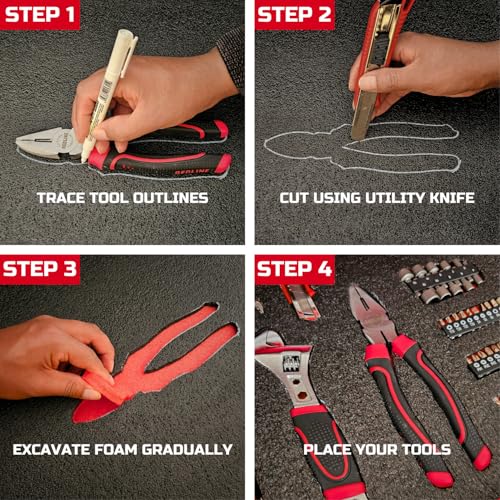 STEP 1

REDLINE

TRACE TOOL OUTLINES

STEP 2

CUT USING UTILITY KNIFE

STEP 3

EXCAVATE FOAM GRADUALLY

STEP 4

PLACE YOUR TOOLS